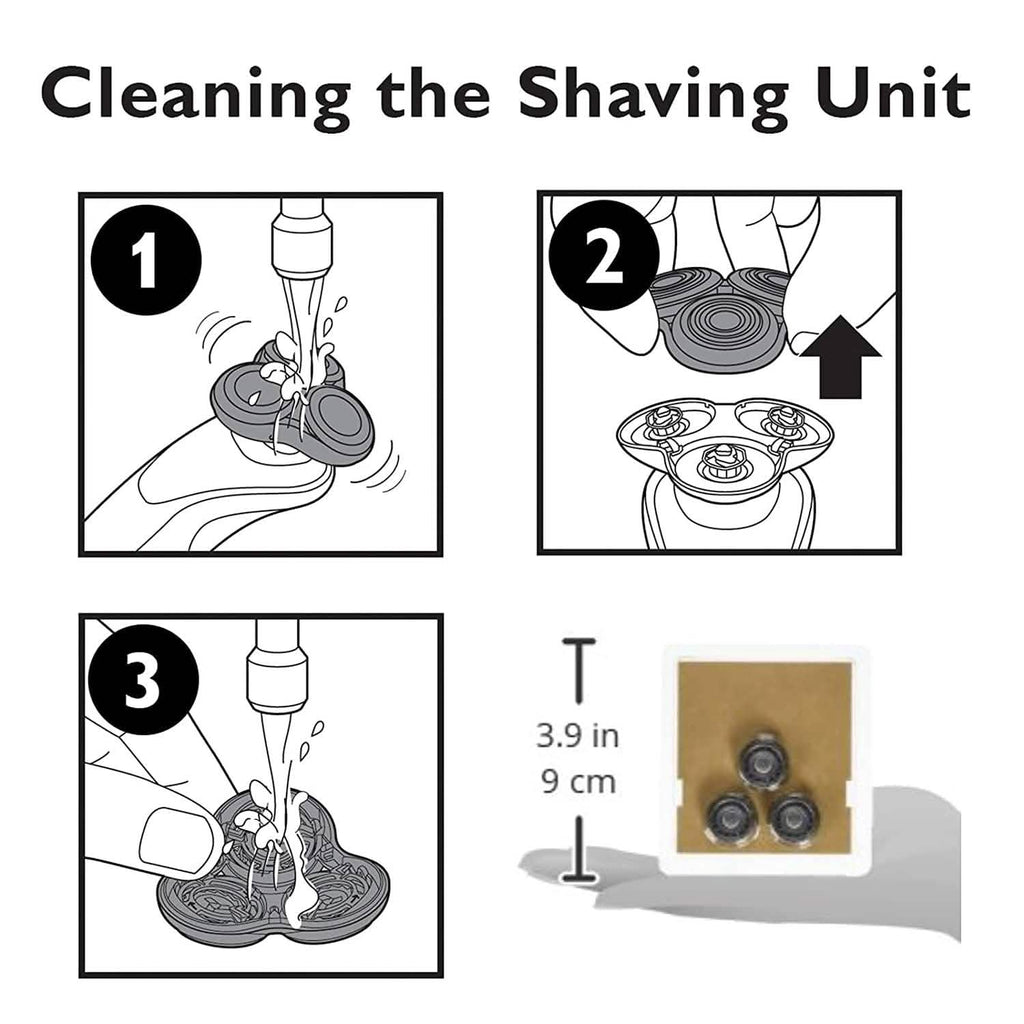 Cleaning the Shaving Unit

1

2

3

3.9 in
9 cm