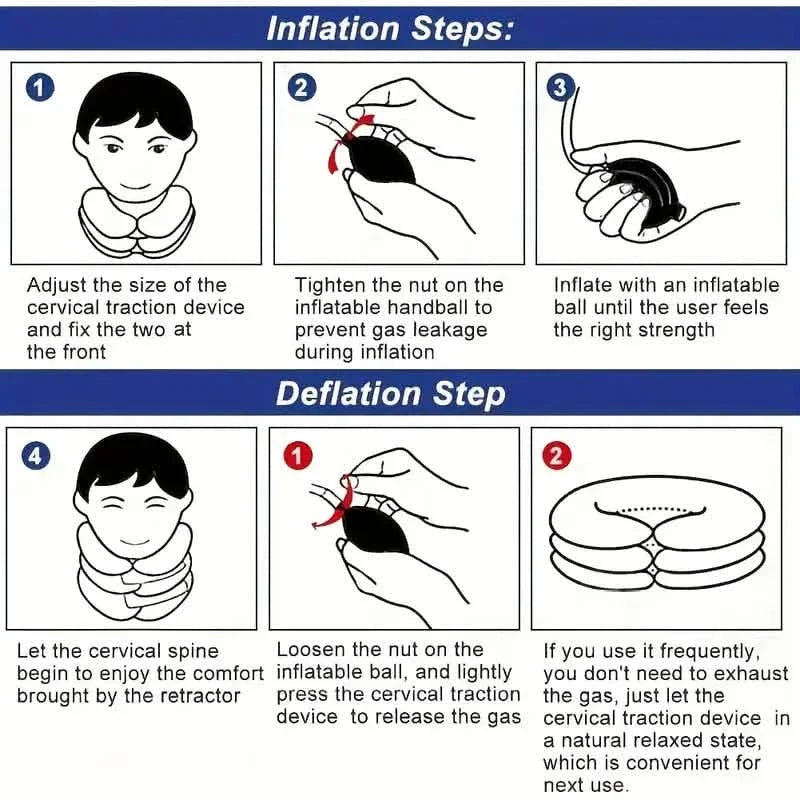 Inflation Steps:

1

Adjust the size of the cervical traction device and fix the two at the front

2

Tighten the nut on the inflatable handball to prevent gas leakage during inflation

3

Inflate with an inflatable ball until the user feels the right strength

Deflation Step

4

Let the cervical spine begin to enjoy the comfort brought by the retractor

1

Loosen the nut on the inflatable ball, and lightly press the cervical traction device to release the gas

2

If you use it frequently, you don't need to exhaust the gas, just let the cervical traction device in a natural relaxed state, which is convenient for next use.